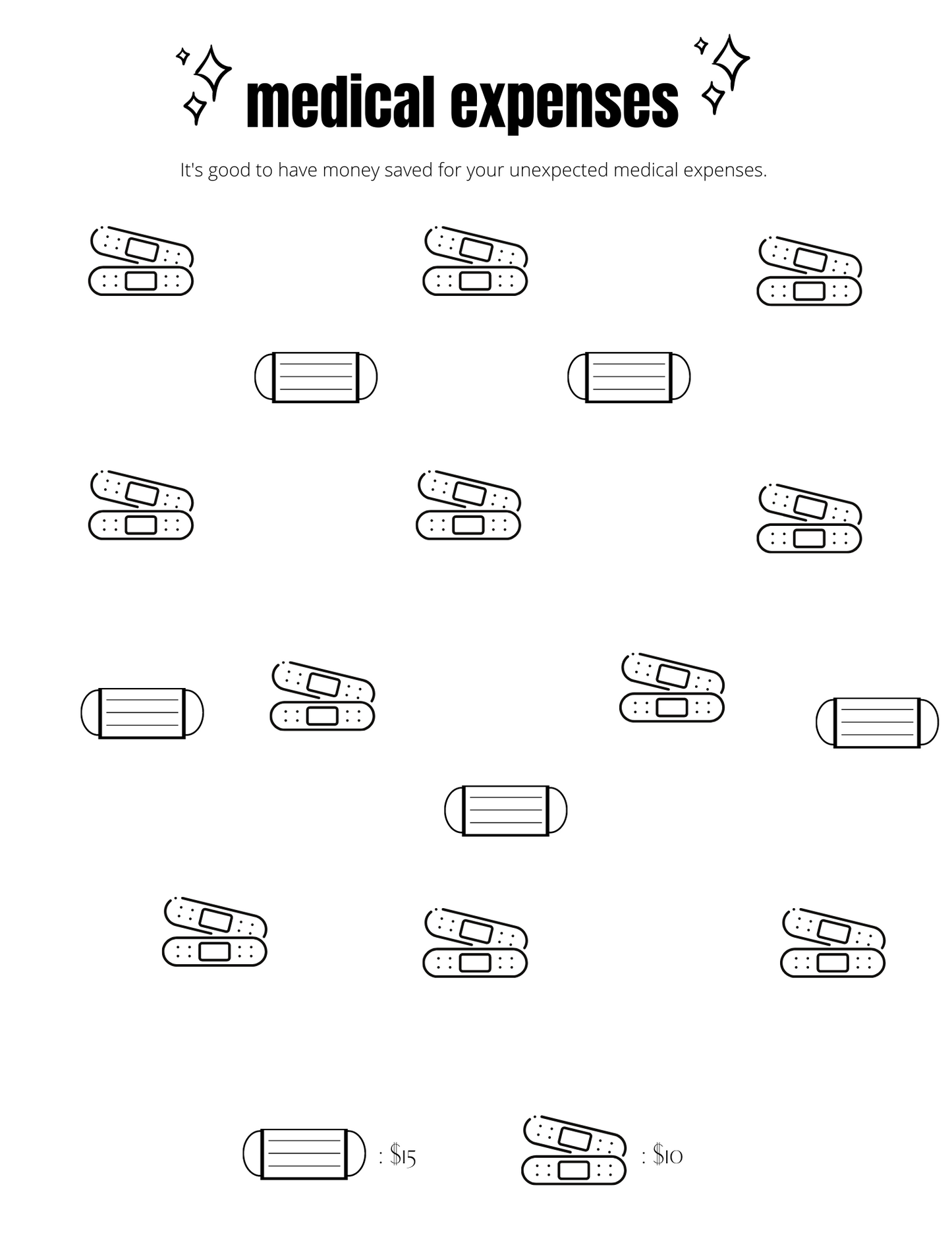 medical expenses

It's good to have money saved for your unexpected medical expenses.

: $15

: $10